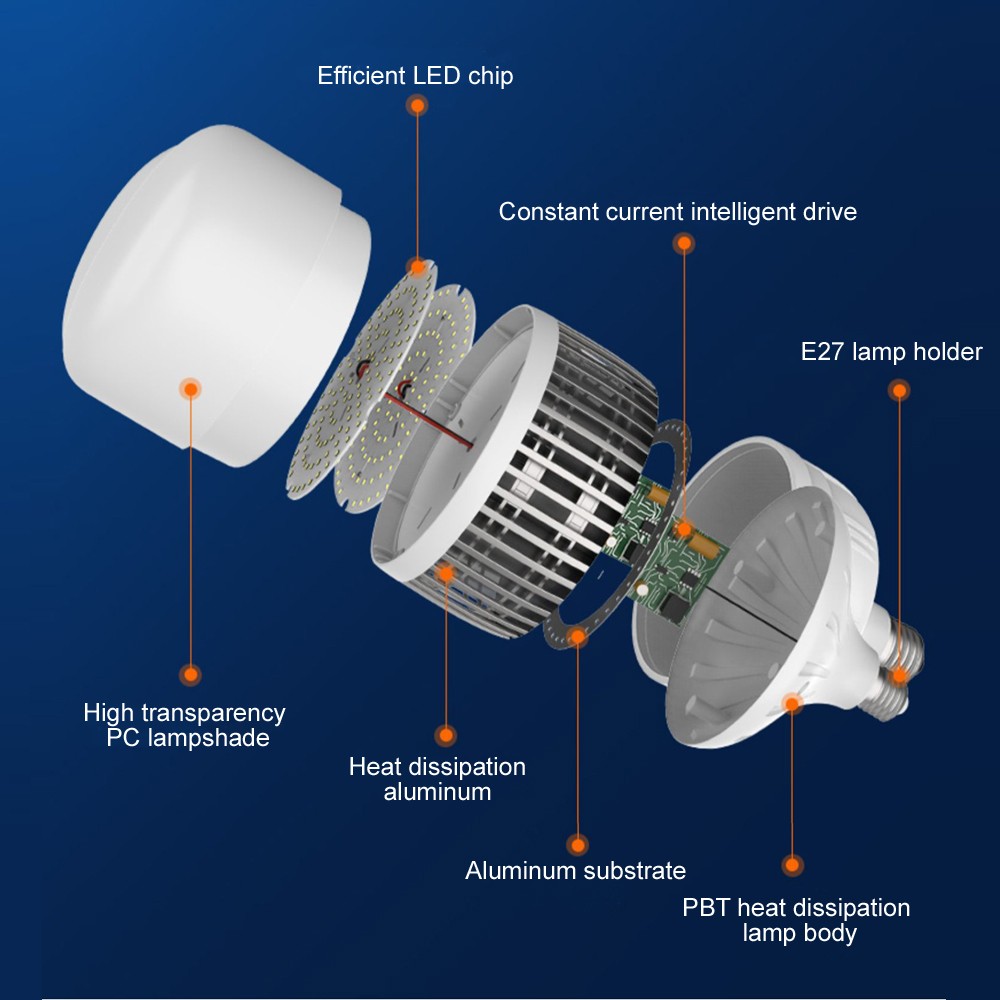 Efficient LED chip

Constant current intelligent drive

E27 lamp holder

High transparency PC lampshade

Heat dissipation aluminum

Aluminum substrate

PBT heat dissipation lamp body